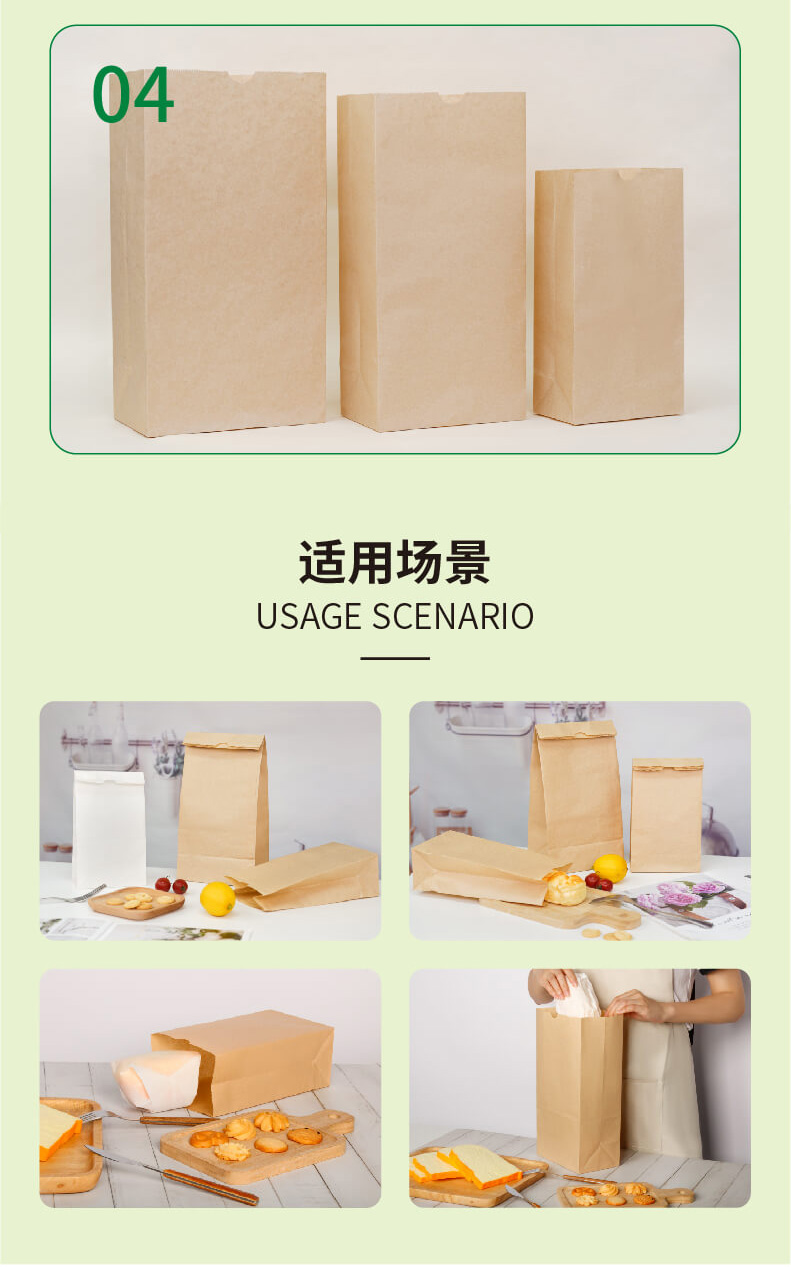 04

适用场景
USAGE SCENARIO